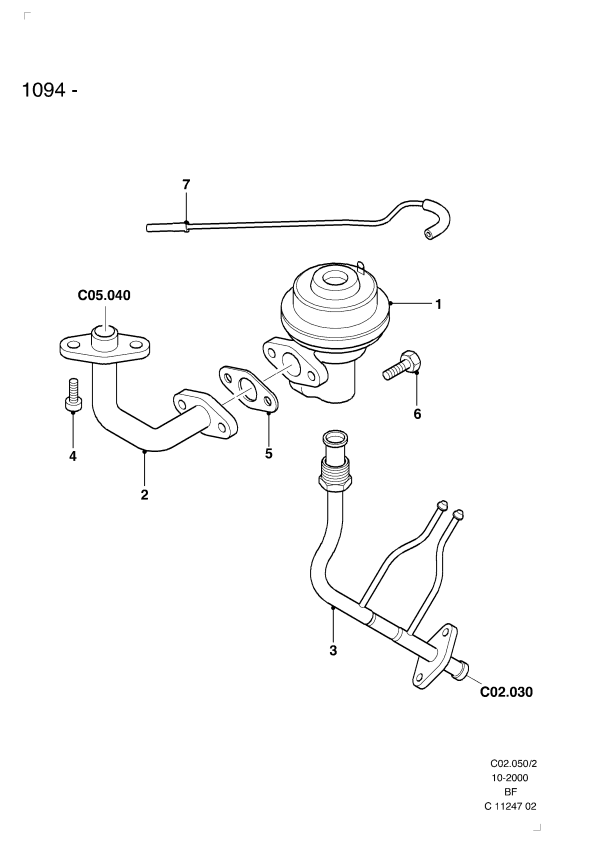 1094 -

7

C05.040

1

6

4

5

2

3

C02.030

C02.050/2
10-2000
BF
C 11247 02