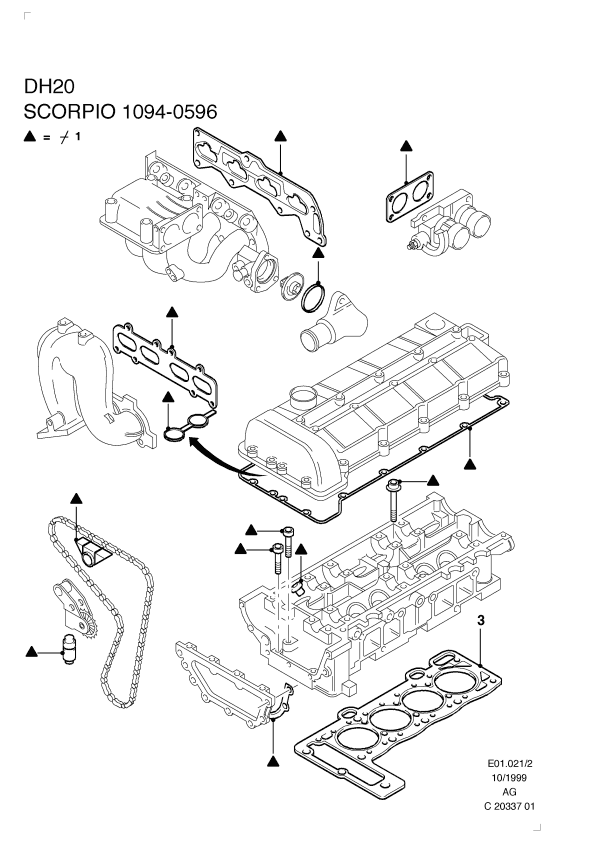 DH20
SCORPIO 1094-0596
▲ = ≠ 1

3

E01.021/2
10/1999
AG
C 20337 01