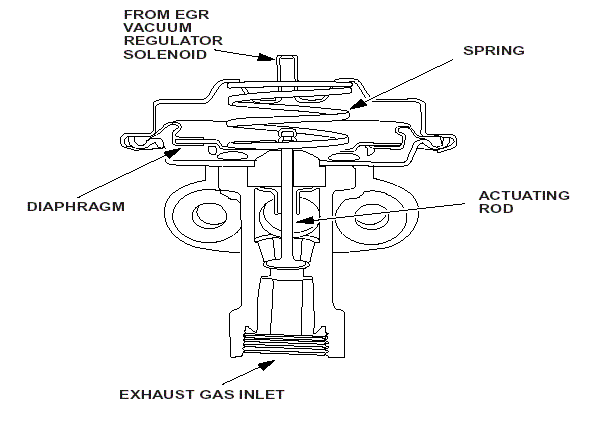 FROM EGR VACUUM REGULATOR SOLENOID

SPRING

DIAPHRAGM

ACTUATING ROD

EXHAUST GAS INLET