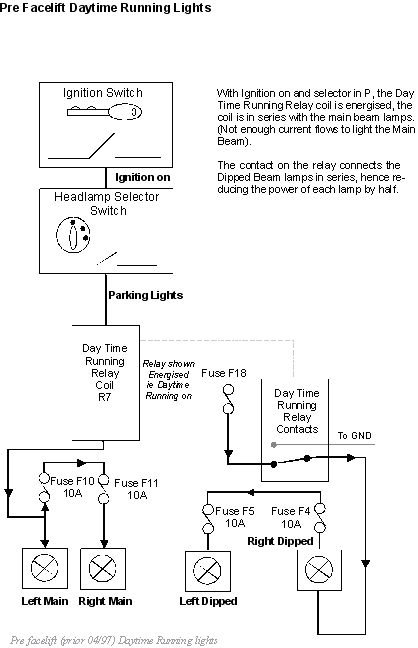 Pre Facelift Daytime Running Lights

Ignition Switch

With Ignition on and selector in P, the Day Time Running Relay coil is energised, the coil is in series with the main beam lamps. (Not enough current flows to light the Main Beam).

The contact on the relay connects the Dipped Beam lamps in series, hence reducing the power of each lamp by half.

Ignition on

Headlamp Selector Switch

Parking Lights

Day Time Running Relay Coil R7

Relay shown Energised ie Daytime Running on

Fuse F18

Day Time Running Relay Contacts

To GND

Fuse F10 10A

Fuse F11 10A

Fuse F5 10A

Fuse F4 10A

Right Dipped

Left Main

Right Main

Left Dipped

Pre facelift (prior 04/97) Daytime Running lights