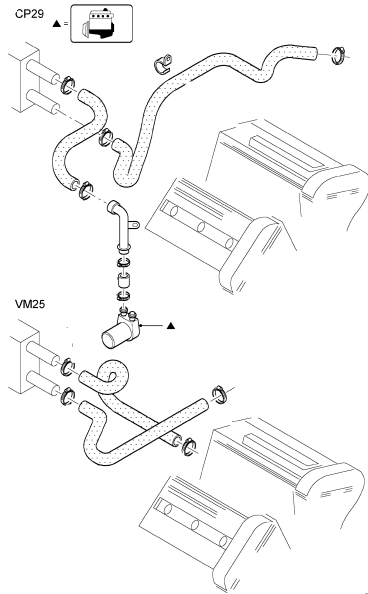 CP29
▲ =

▲

VM25