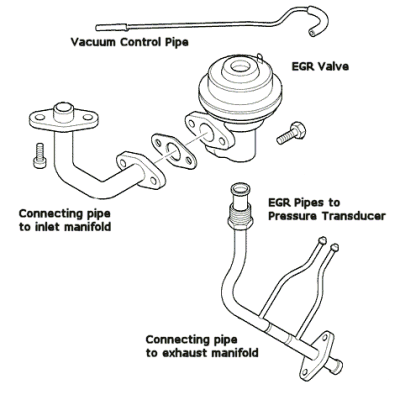 Vacuum Control Pipe

EGR Valve

Connecting pipe to inlet manifold

EGR Pipes to Pressure Transducer

Connecting pipe to exhaust manifold